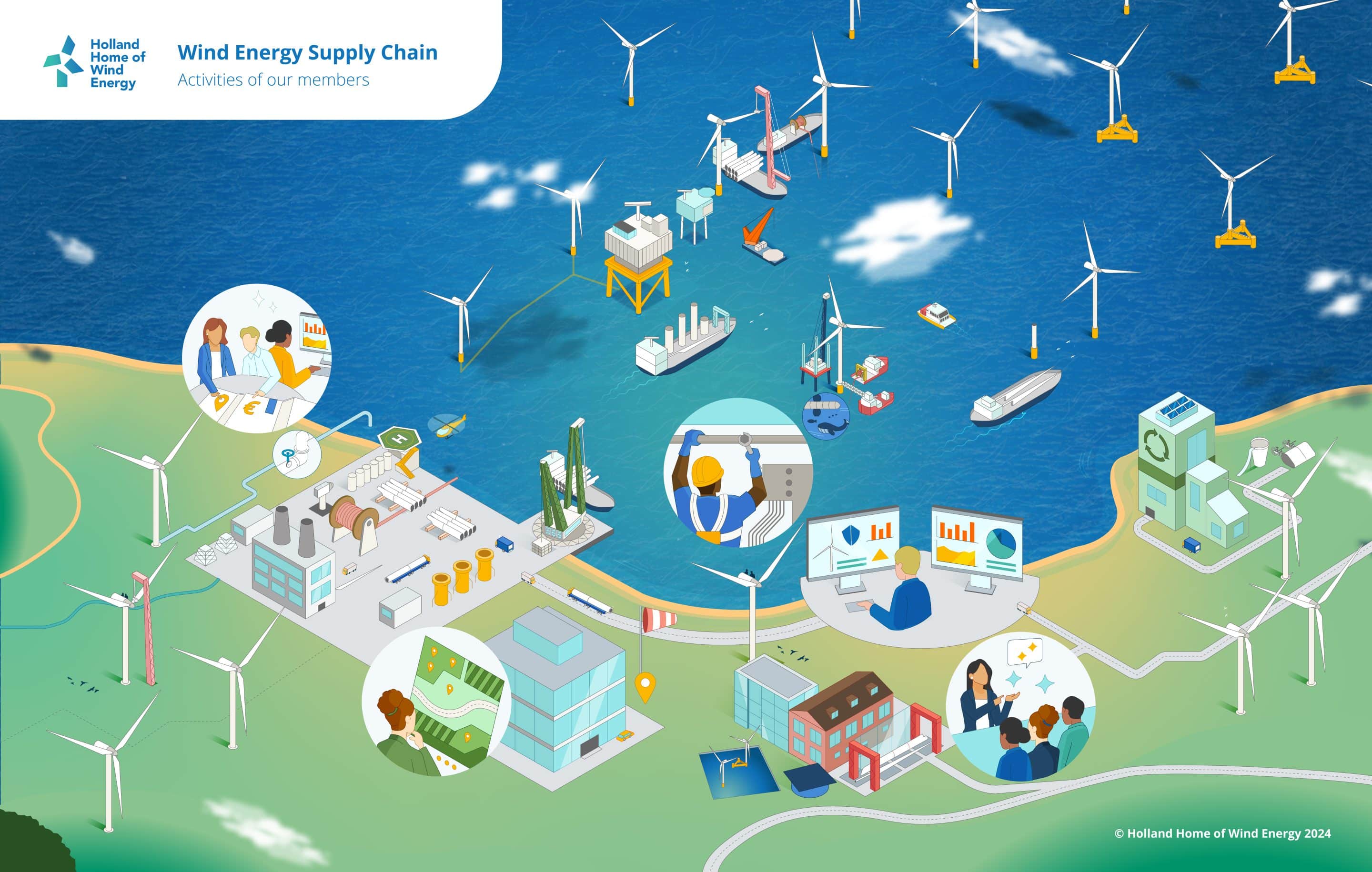 Holland Home of Wind Energy

Wind Energy Supply Chain
Activities of our members

H

€

© Holland Home of Wind Energy 2024